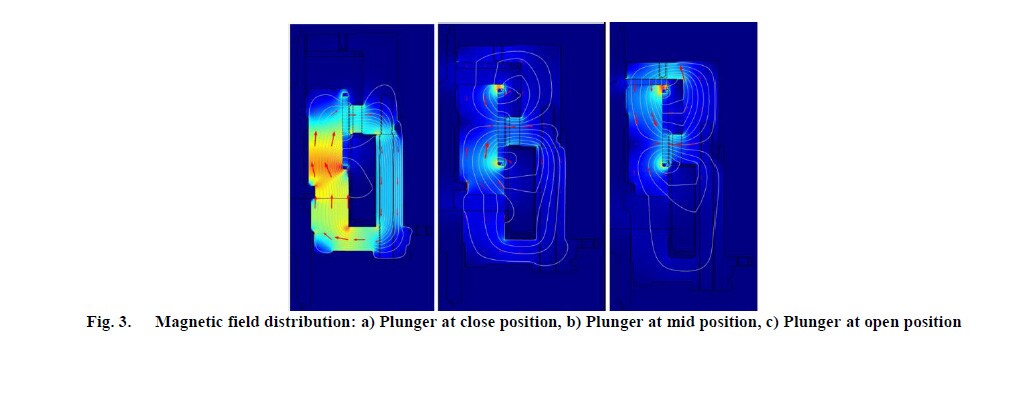 Fig. 3. Magnetic field distribution: a) Plunger at close position, b) Plunger at mid position, c) Plunger at open position