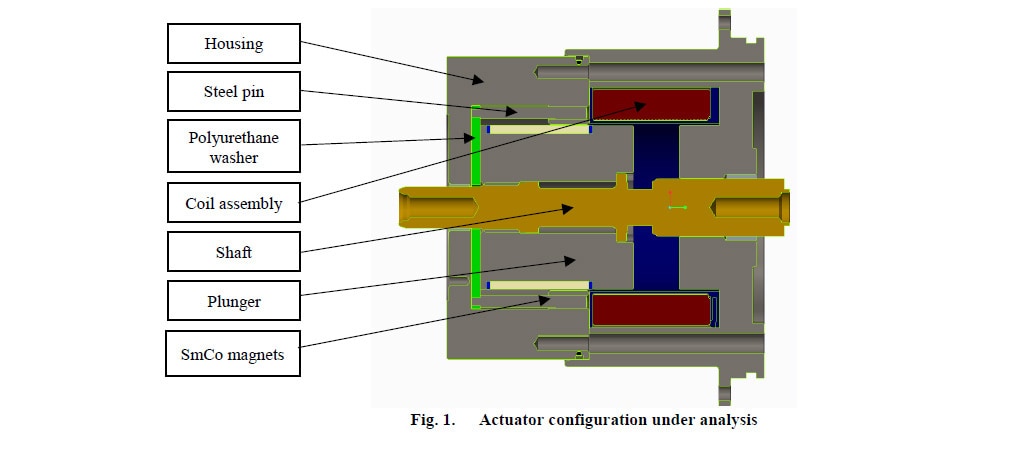 Housing

Steel pin

Polyurethane washer

Coil assembly

Shaft

Plunger

SmCo magnets

Fig. 1. Actuator configuration under analysis