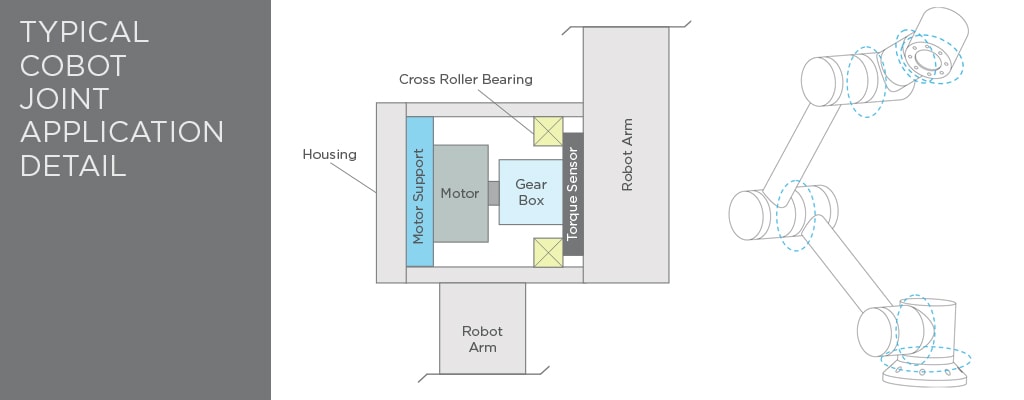 TYPICAL COBOT JOINT APPLICATION DETAIL

Cross Roller Bearing

Housing

Motor Support

Motor

Gear Box

Torque Sensor

Robot Arm

Robot Arm